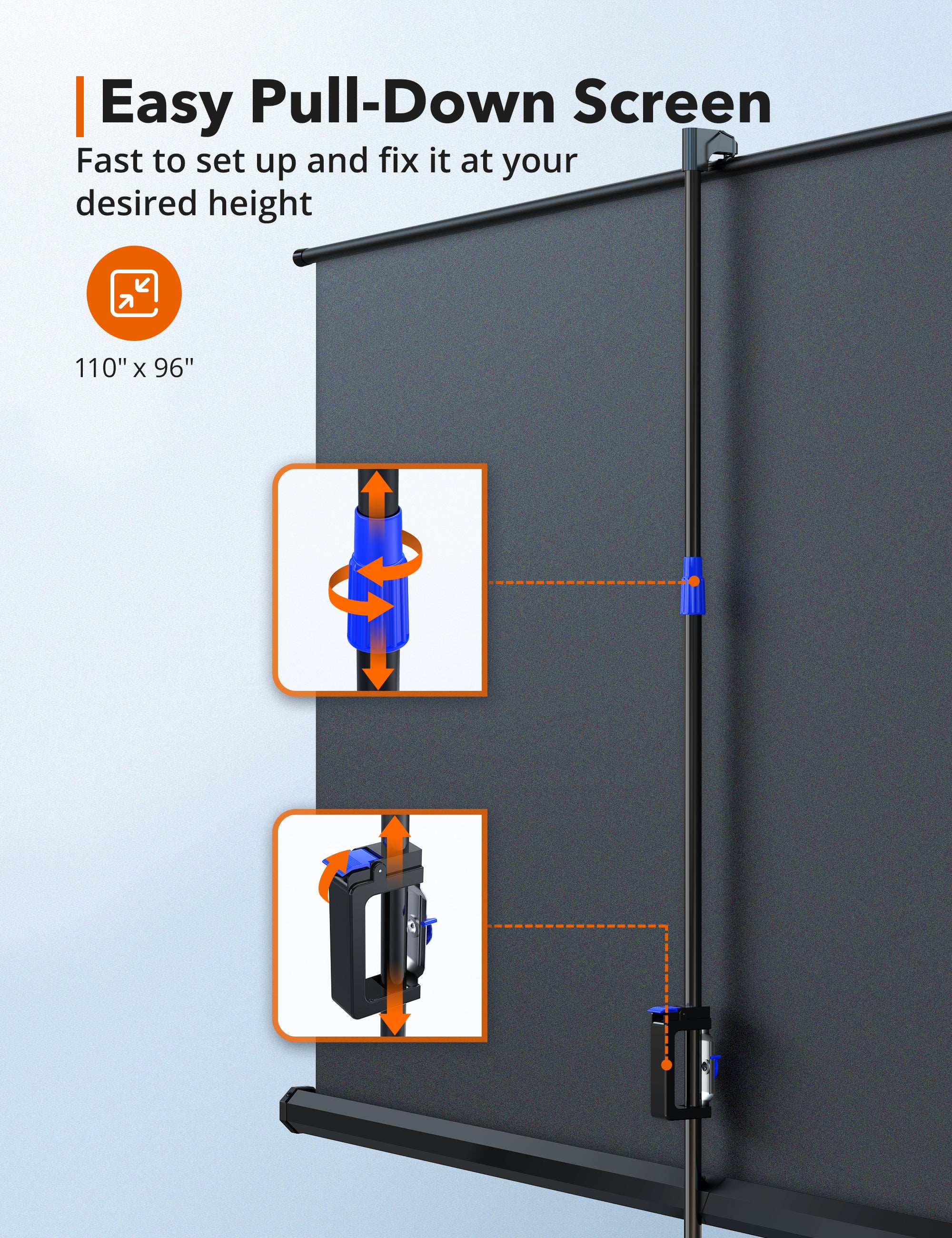 Easy Pull-Down Screen

Fast to set up and fix it at your desired height

110" x 96"